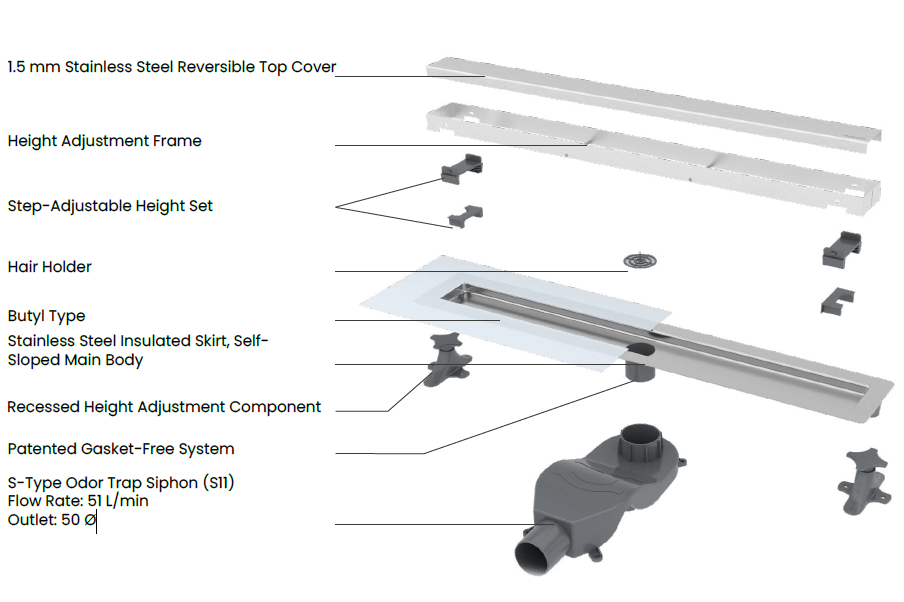 1.5 mm Stainless Steel Reversible Top Cover

Height Adjustment Frame

Step-Adjustable Height Set

Hair Holder

Butyl Type

Stainless Steel Insulated Skirt, Self-Sloped Main Body

Recessed Height Adjustment Component

Patented Gasket-Free System

S-Type Odor Trap Siphon (S11)
Flow Rate: 51 L/min
Outlet: 50 Ø